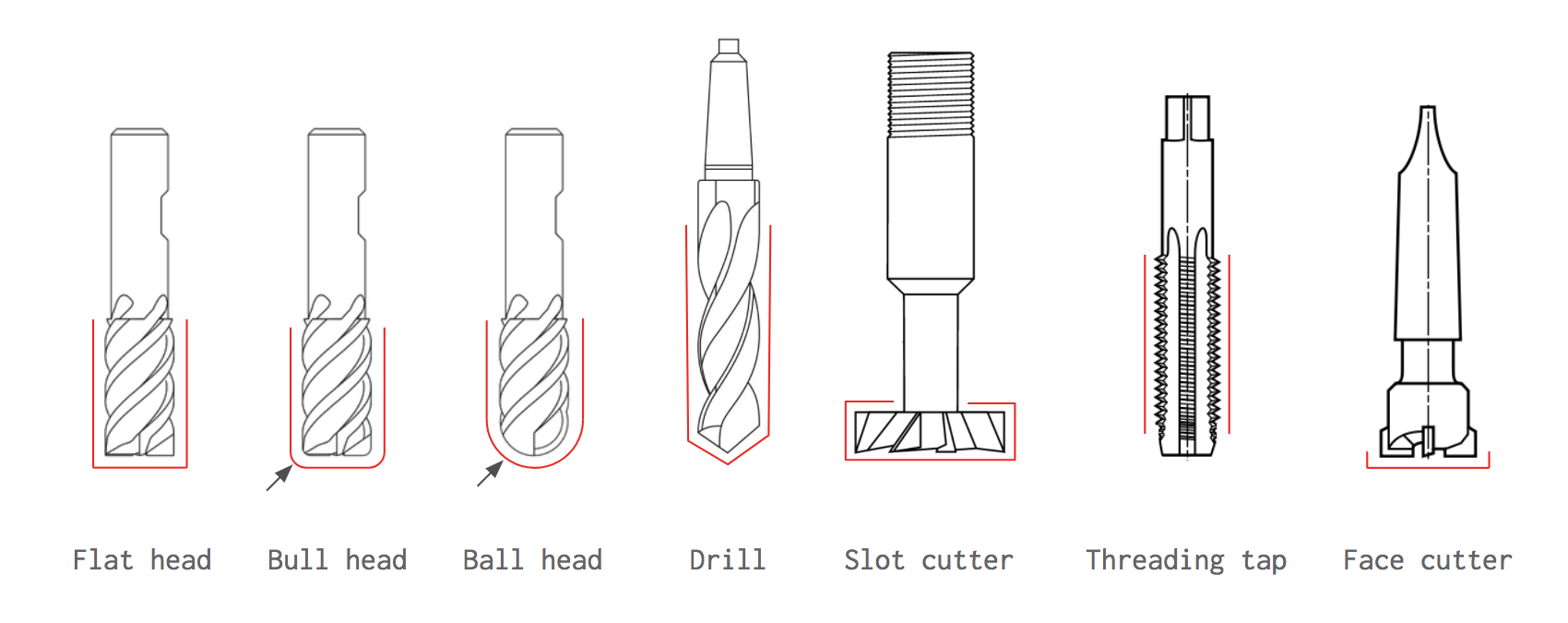 Flat head Bull head Ball head Drill Slot cutter Threading tap Face cutter